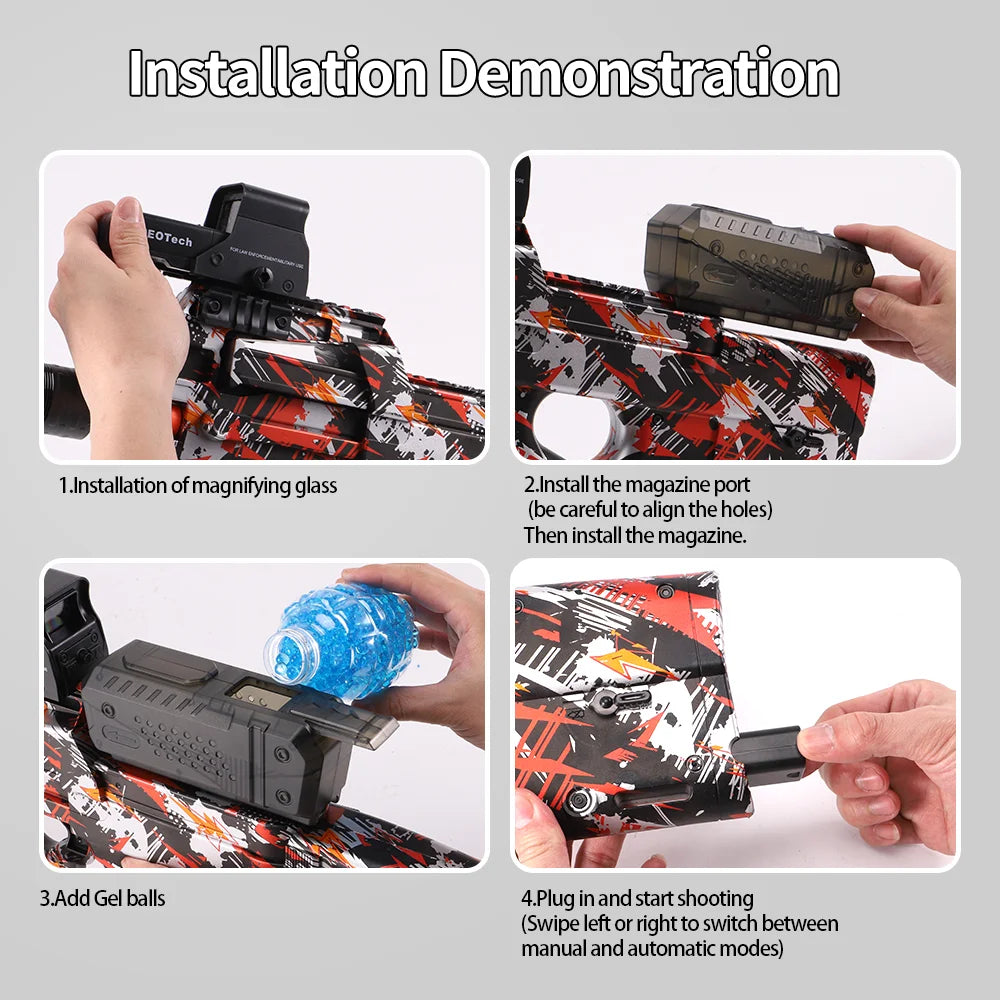 Installation Demonstration

EOTech

FOR LAW ENFORCEMENT/MILITARY USE

1.Installation of magnifying glass

2.Install the magazine port
(be careful to align the holes)
Then install the magazine.

3.Add Gel balls

4.Plug in and start shooting
(Swipe left or right to switch between manual and automatic modes)